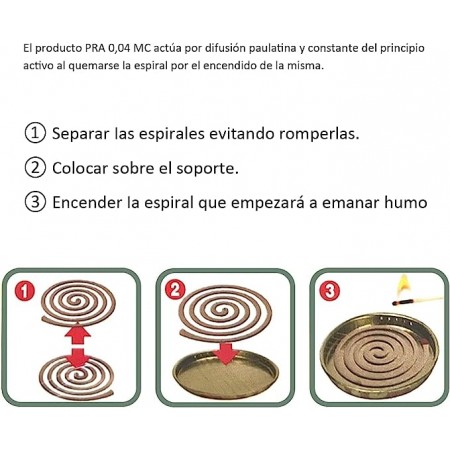 El producto PRA 0,04 MC actúa por difusión paulatina y constante del principio activo al quemarse la espiral por el encendido de la misma.

① Separar las espirales evitando romperlas.

② Colocar sobre el soporte.

③ Encender la espiral que empezará a emanar humo

1

2

3