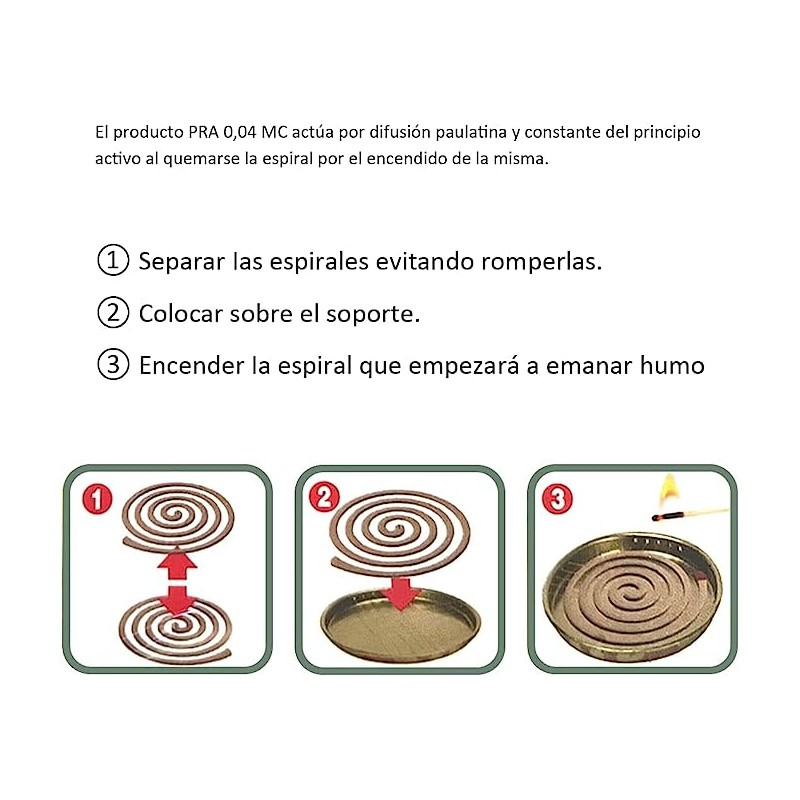 El producto PRA 0,04 MC actúa por difusión paulatina y constante del principio activo al quemarse la espiral por el encendido de la misma.

① Separar las espirales evitando romperlas.

② Colocar sobre el soporte.

③ Encender la espiral que empezará a emanar humo

1

2

3